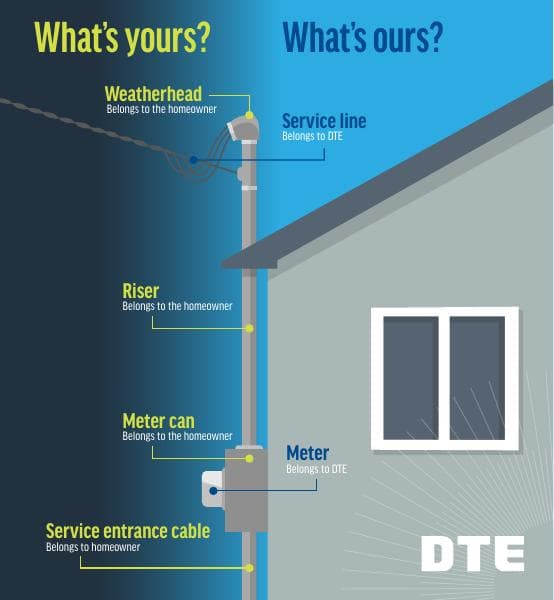 What's yours?

What's ours?

Weatherhead
Belongs to the homeowner

Service line
Belongs to DTE

Riser
Belongs to the homeowner

Meter can
Belongs to the homeowner

Meter
Belongs to DTE

Service entrance cable
Belongs to homeowner

DTE