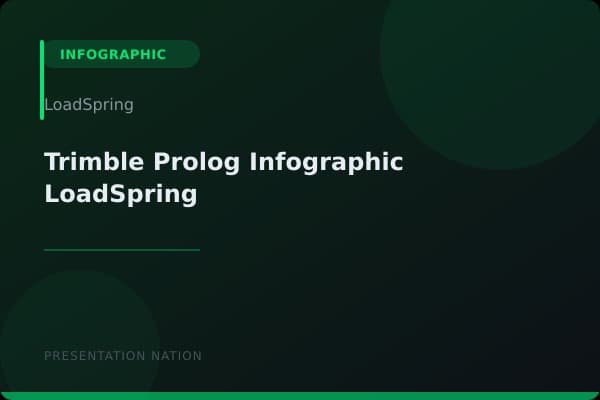 INFOGRAPHIC

LoadSpring

Trimble Prolog Infographic LoadSpring

PRESENTATION NATION