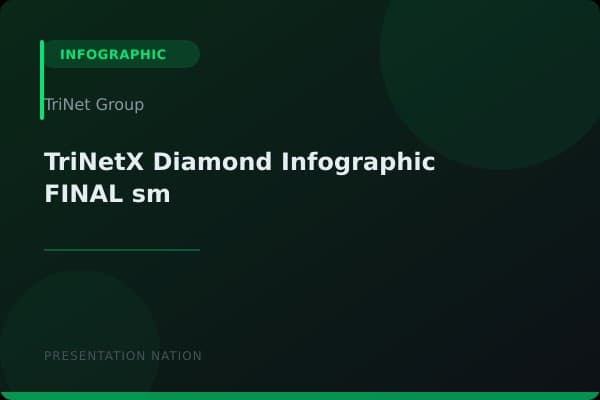 INFOGRAPHIC

TriNet Group

TriNetX Diamond Infographic FINAL sm

PRESENTATION NATION