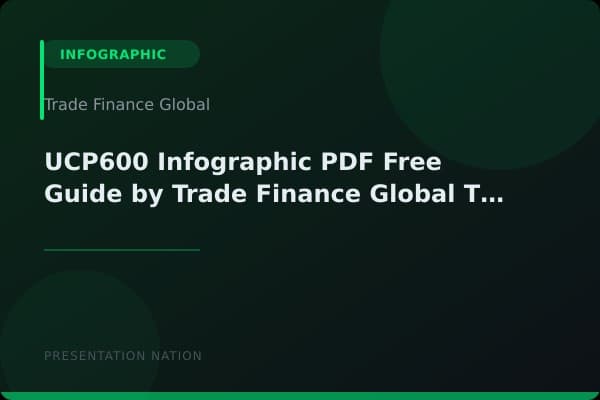 INFOGRAPHIC

Trade Finance Global

UCP600 Infographic PDF Free Guide by Trade Finance Global T…

PRESENTATION NATION