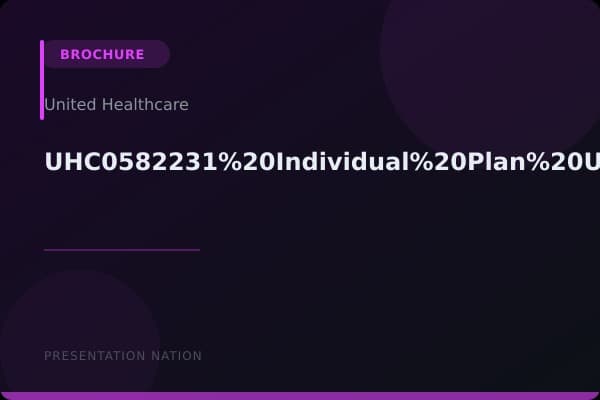 BROCHURE

United Healthcare

UHC0582231%20Individual%20Plan%20U

PRESENTATION NATION