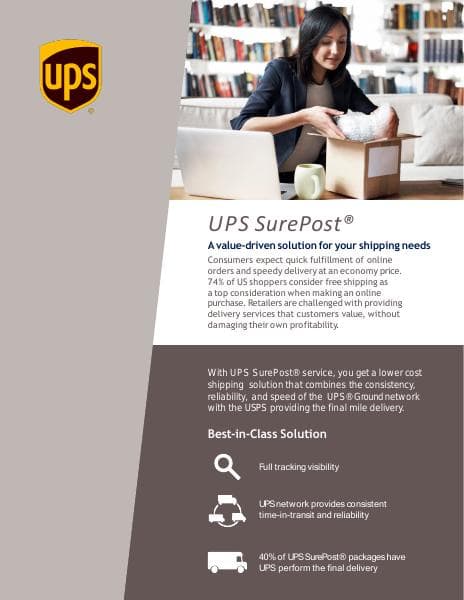 ups

UPS SurePost®

A value-driven solution for your shipping needs

Consumers expect quick fulfillment of online orders and speedy delivery at an economy price. 74% of US shoppers consider free shipping as a top consideration when making an online purchase. Retailers are challenged with providing delivery services that customers value, without damaging their own profitability.

With UPS SurePost® service, you get a lower cost shipping solution that combines the consistency, reliability, and speed of the UPS® Ground network with the USPS providing the final mile delivery.

Best-in-Class Solution

Full tracking visibility

UPS network provides consistent time-in-transit and reliability

40% of UPS SurePost® packages have UPS perform the final delivery